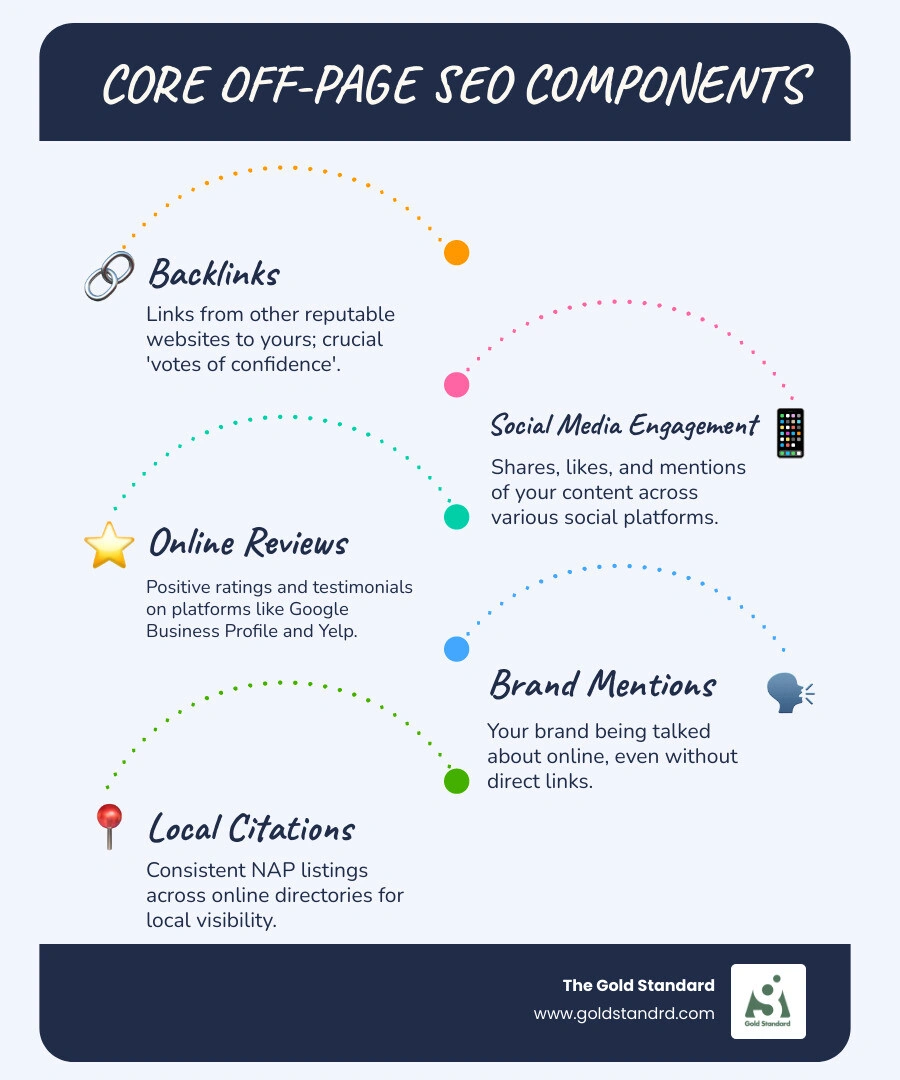 CORE OFF-PAGE SEO COMPONENTS

Backlinks

Links from other reputable websites to yours; crucial 'votes of confidence'.

Social Media Engagement

Shares, likes, and mentions of your content across various social platforms.

Online Reviews

Positive ratings and testimonials on platforms like Google Business Profile and Yelp.

Brand Mentions

Your brand being talked about online, even without direct links.

Local Citations

Consistent NAP listings across online directories for local visibility.

The Gold Standard

www.goldstandrd.com

Gold Standard